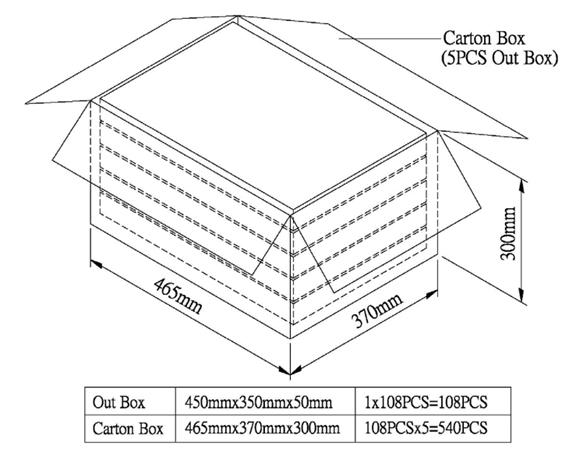 Carton Box
(5PCS Out Box)

300mm

465mm

370mm

| Out Box | 450mmx350mmx50mm | 1x108PCS=108PCS |
|---|---|---|
| Carton Box | 465mmx370mmx300mm | 108PCSx5=540PCS |